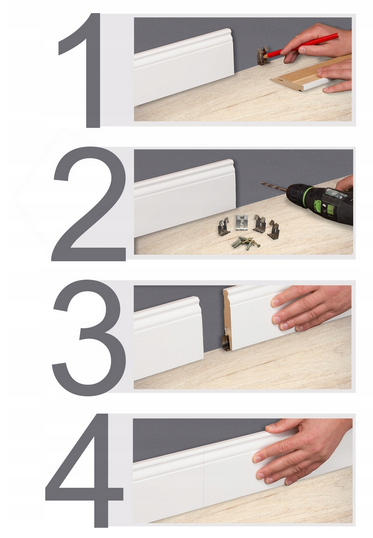 1

2

3

4